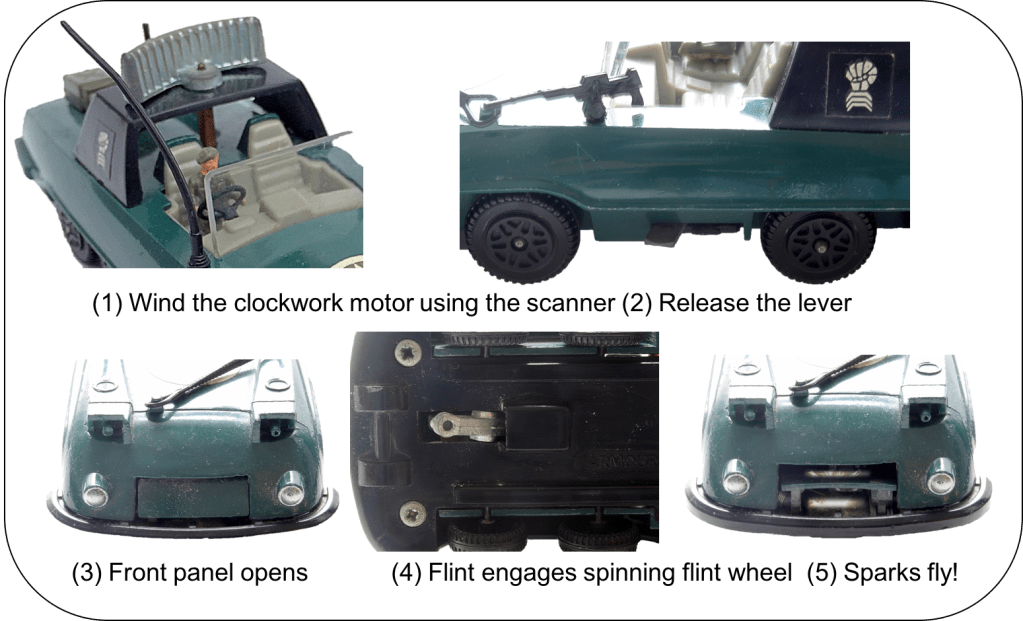 (1) Wind the clockwork motor using the scanner (2) Release the lever

(3) Front panel opens (4) Flint engages spinning flint wheel (5) Sparks fly!